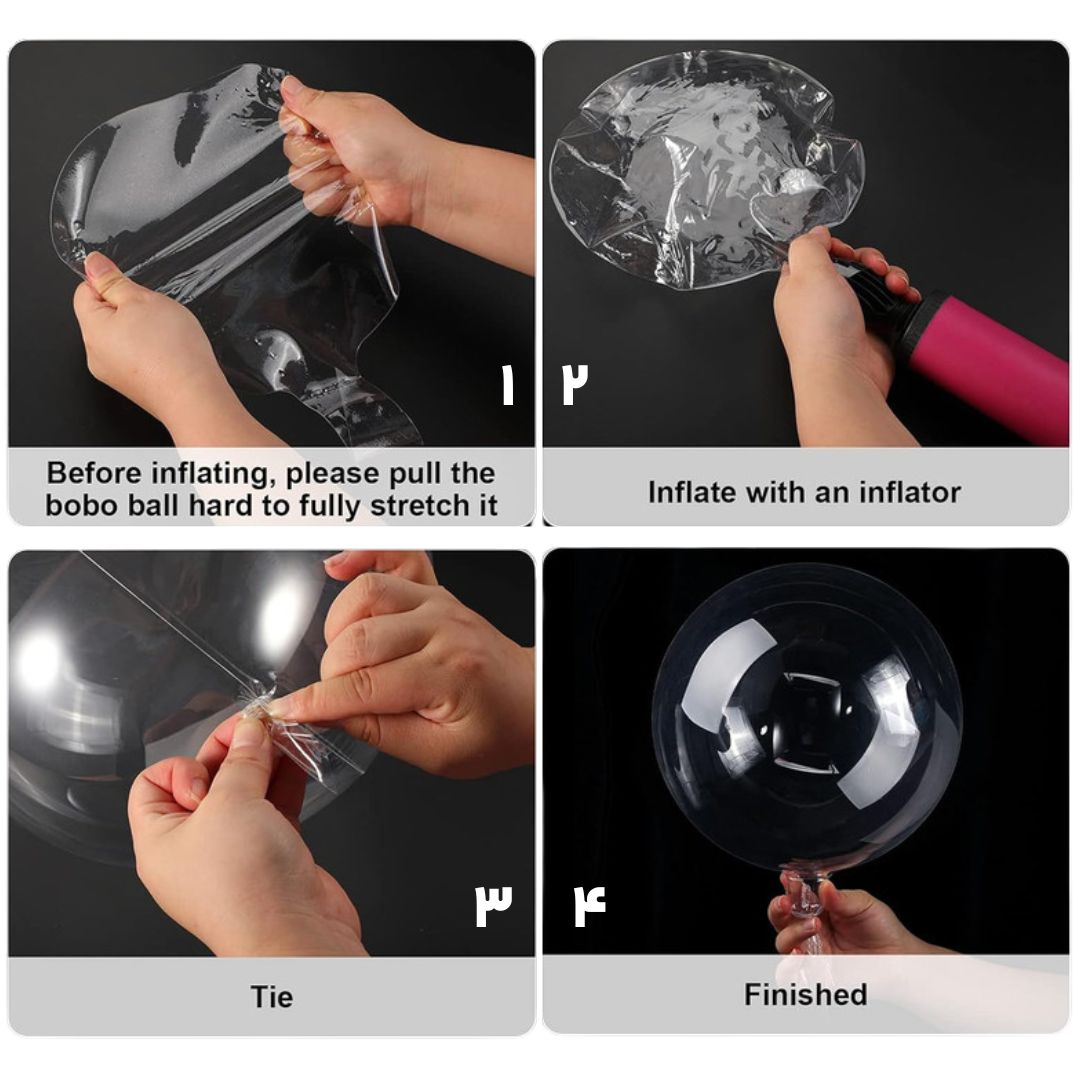 ۱
Before inflating, please pull the bobo ball hard to fully stretch it

۲
Inflate with an inflator

۳
Tie

۴
Finished